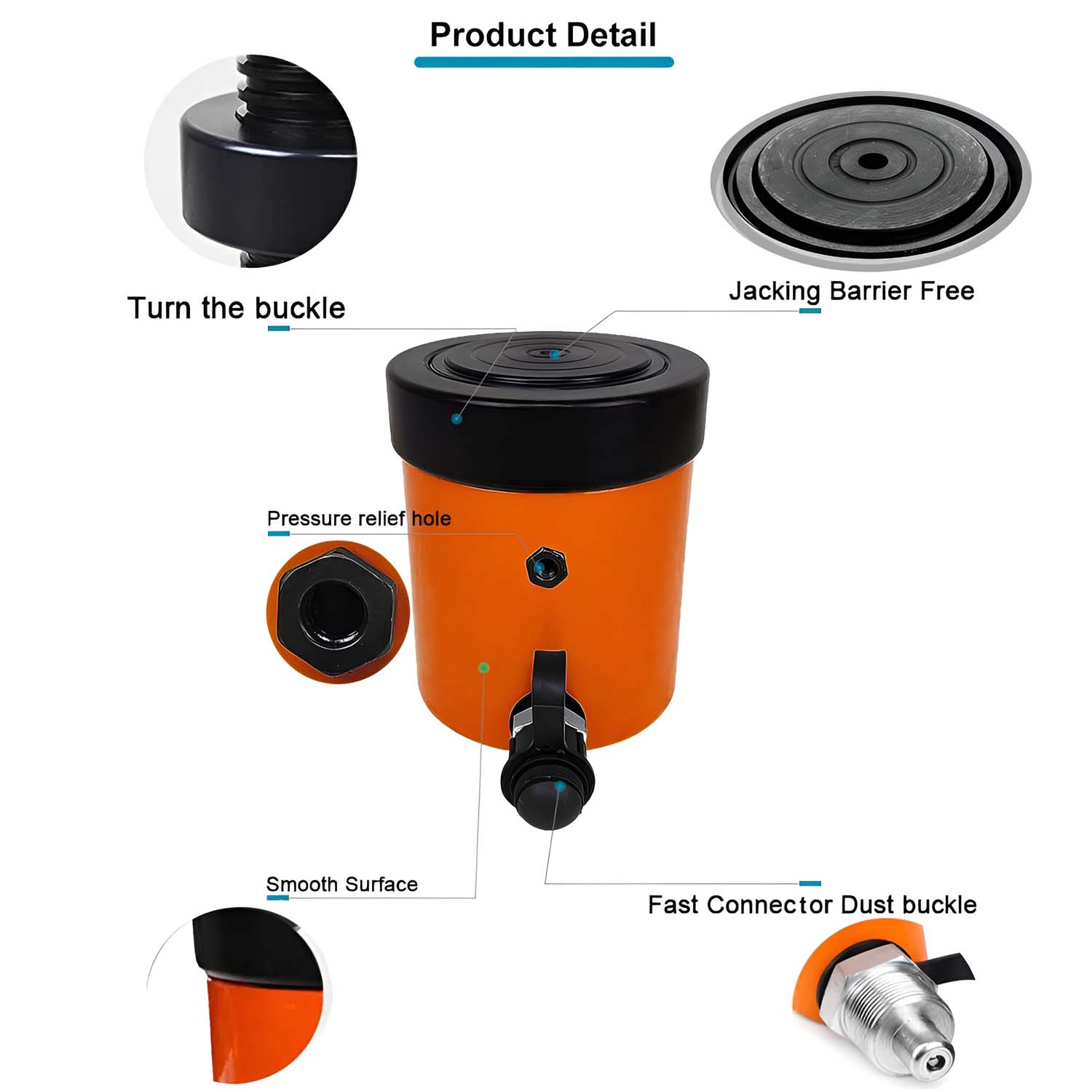 Product Detail

Turn the buckle

Jacking Barrier Free

Pressure relief hole

Smooth Surface

Fast Connector Dust buckle