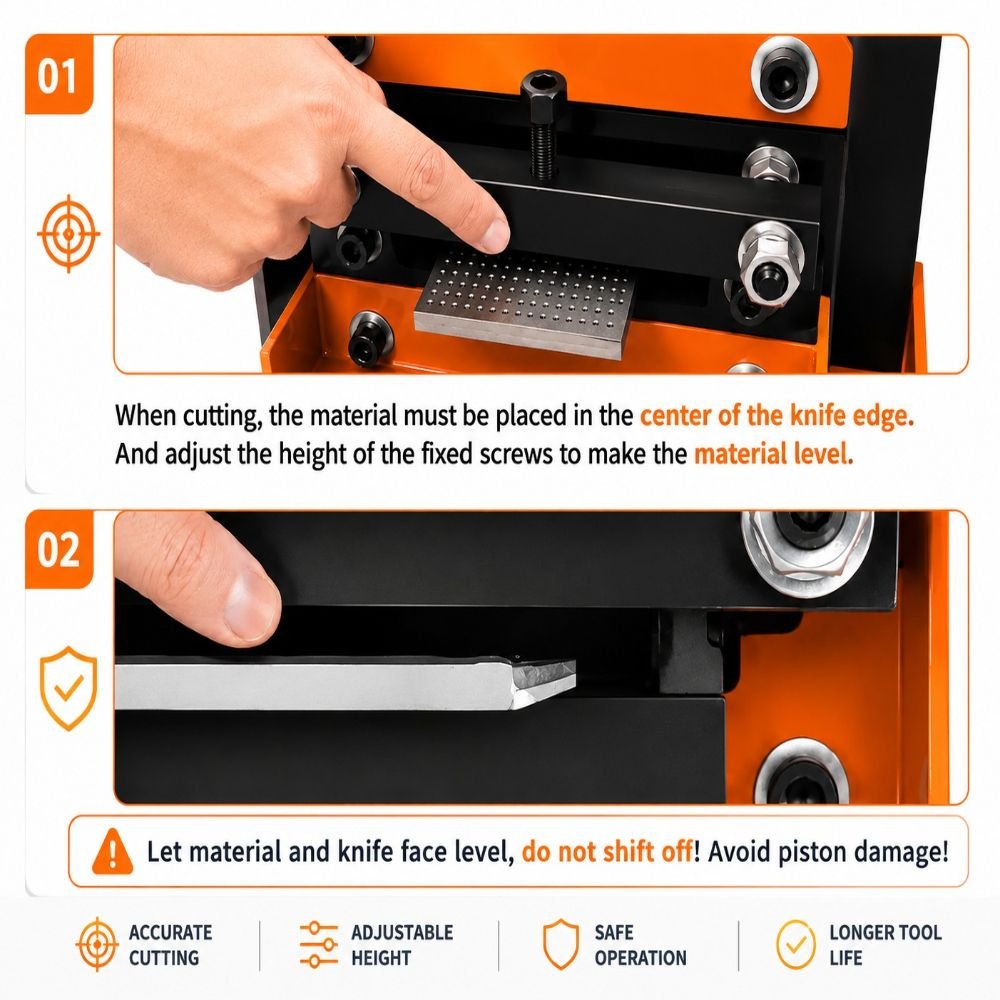 01

When cutting, the material must be placed in the center of the knife edge. And adjust the height of the fixed screws to make the material level.

02

Let material and knife face level, do not shift off! Avoid piston damage!

ACCURATE CUTTING

ADJUSTABLE HEIGHT

SAFE OPERATION

LONGER TOOL LIFE